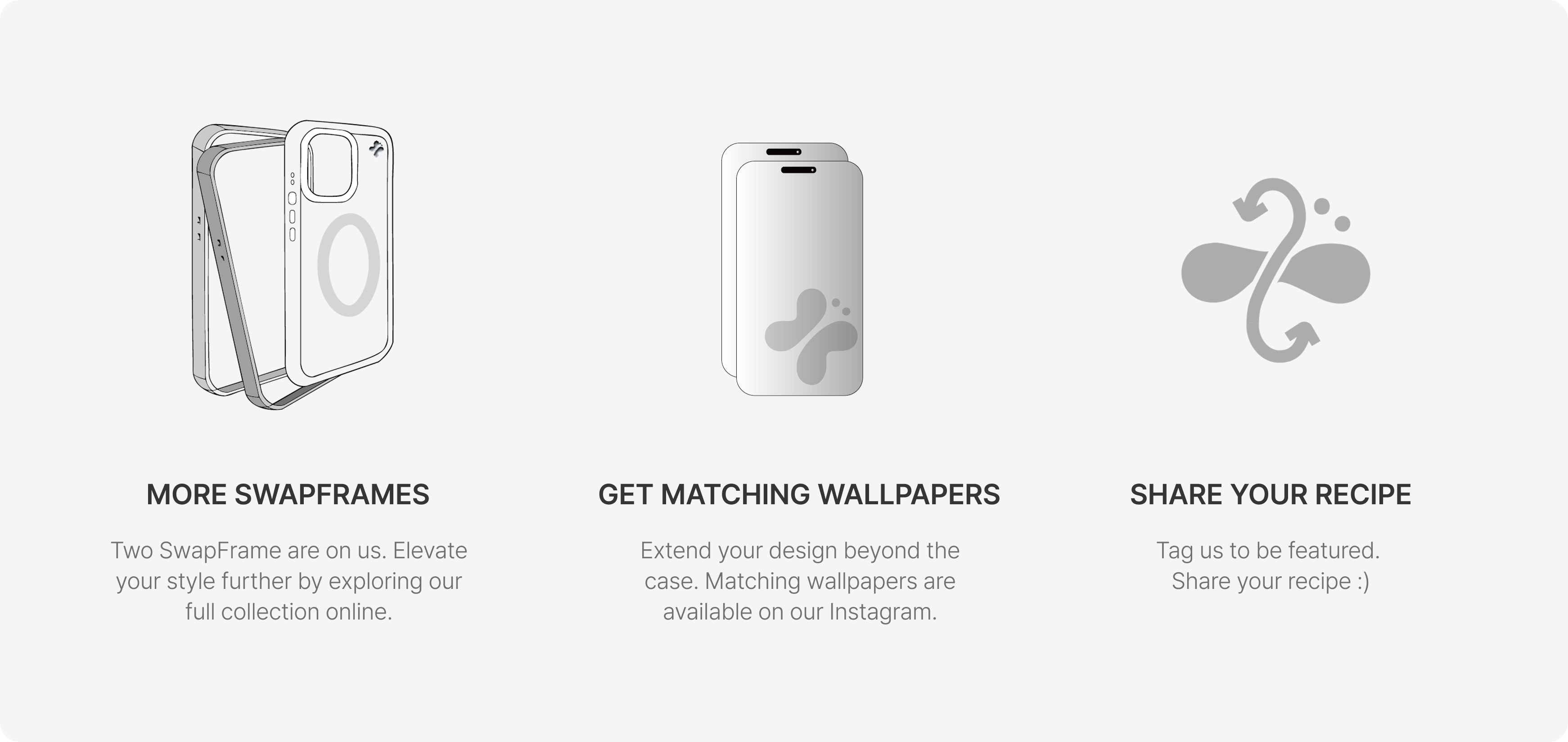 MORE SWAPFRAMES

Two SwapFrame are on us. Elevate your style further by exploring our full collection online.

GET MATCHING WALLPAPERS

Extend your design beyond the case. Matching wallpapers are available on our Instagram.

SHARE YOUR RECIPE

Tag us to be featured. Share your recipe :)